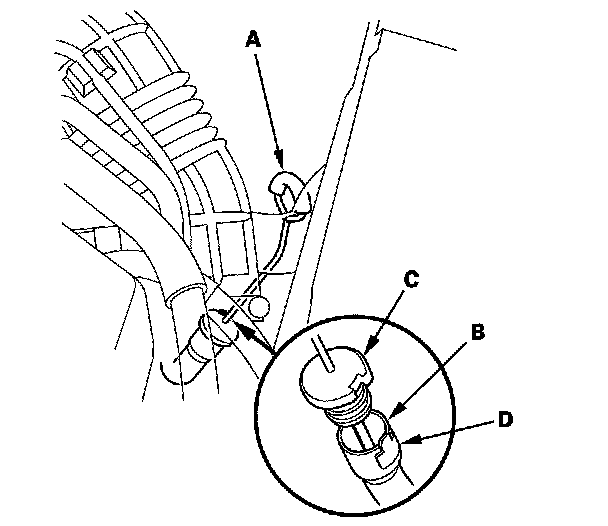 A
C
B
D