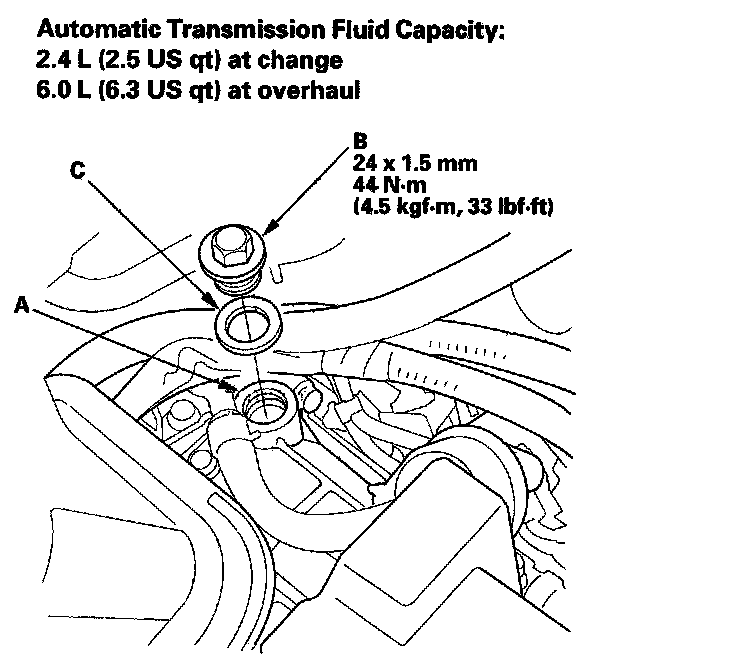 Automatic Transmission Fluid Capacity:
2.4 L (2.5 US qt) at change
6.0 L (6.3 US qt) at overhaul

B
24 x 1.5 mm
44 N·m
(4.5 kgf·m, 33 lbf·ft)

C

A