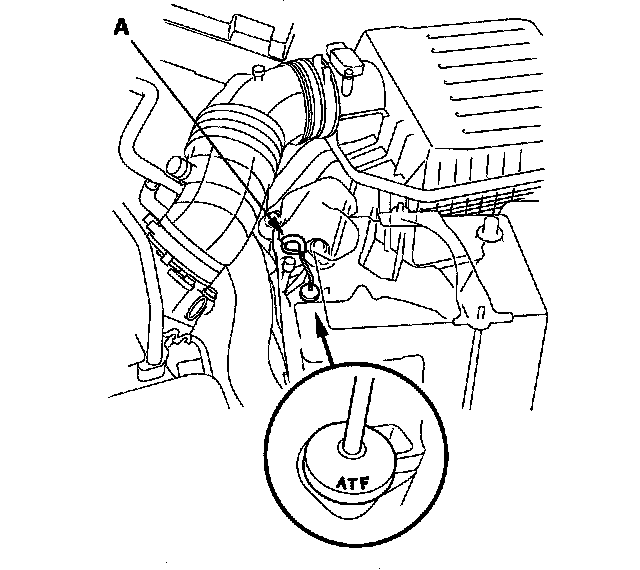 A

ATF