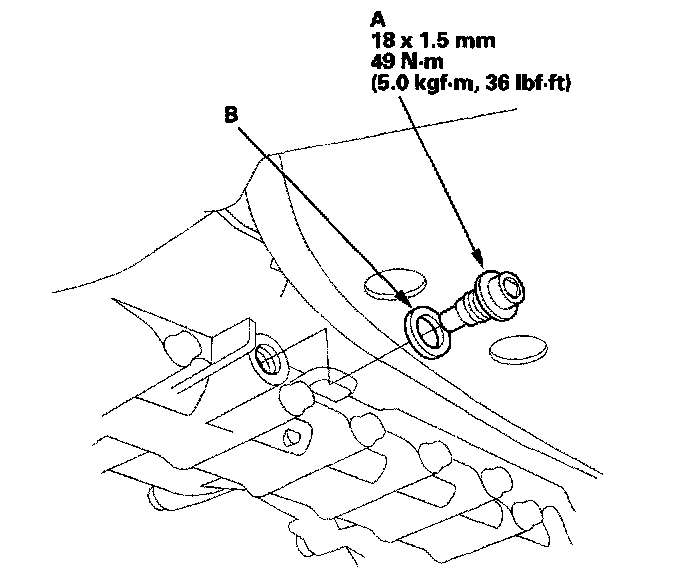 A
18 x 1.5 mm
49 N·m
(5.0 kgf·m, 36 lbf·ft)

B