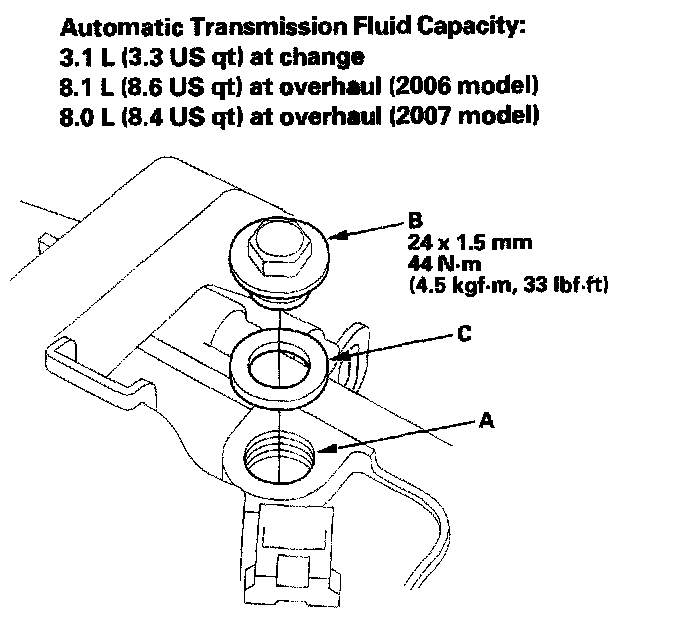 Automatic Transmission Fluid Capacity:
3.1 L (3.3 US qt) at change
8.1 L (8.6 US qt) at overhaul (2006 model)
8.0 L (8.4 US qt) at overhaul (2007 model)

B
24 x 1.5 mm
44 N·m
(4.5 kgf·m, 33 lbf·ft)

C

A