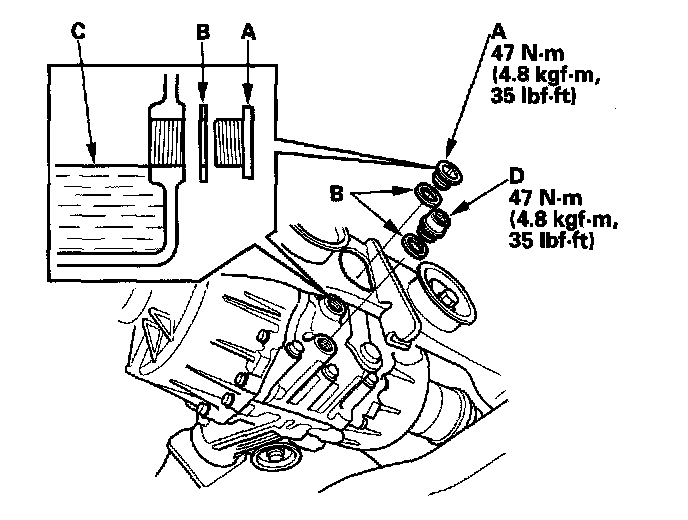 C

B

A

A
47 N·m
(4.8 kgf·m,
35 lbf·ft)

B

D
47 N·m
(4.8 kgf·m,
35 lbf·ft)