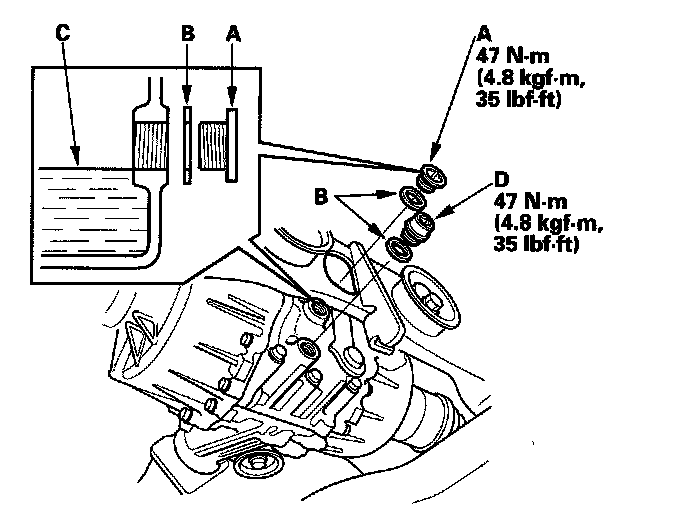 C B A

A
47 N·m
(4.8 kgf·m,
35 lbf·ft)

B

D
47 N·m
(4.8 kgf·m,
35 lbf·ft)