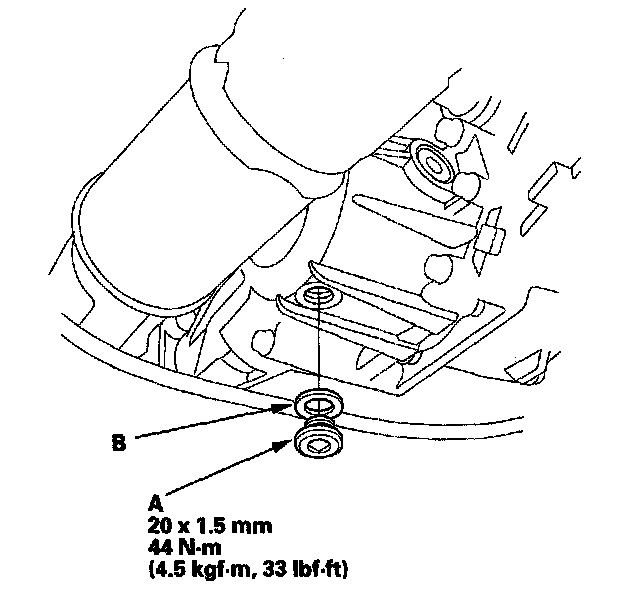 B

A
20 x 1.5 mm
44 N·m
(4.5 kgf·m, 33 lbf·ft)