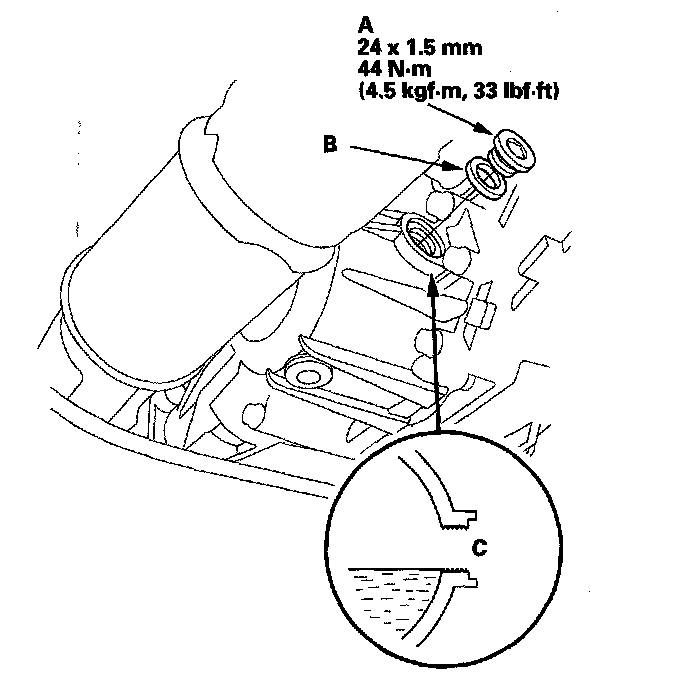 A
24 x 1.5 mm
44 N·m
(4.5 kgf·m, 33 lbf·ft)

B

C