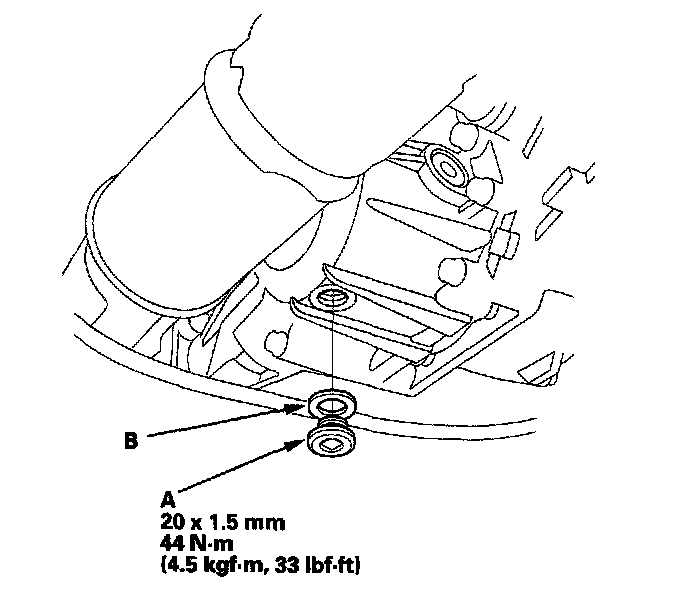 B

A
20 x 1.5 mm
44 N·m
(4.5 kgf·m, 33 lbf·ft)