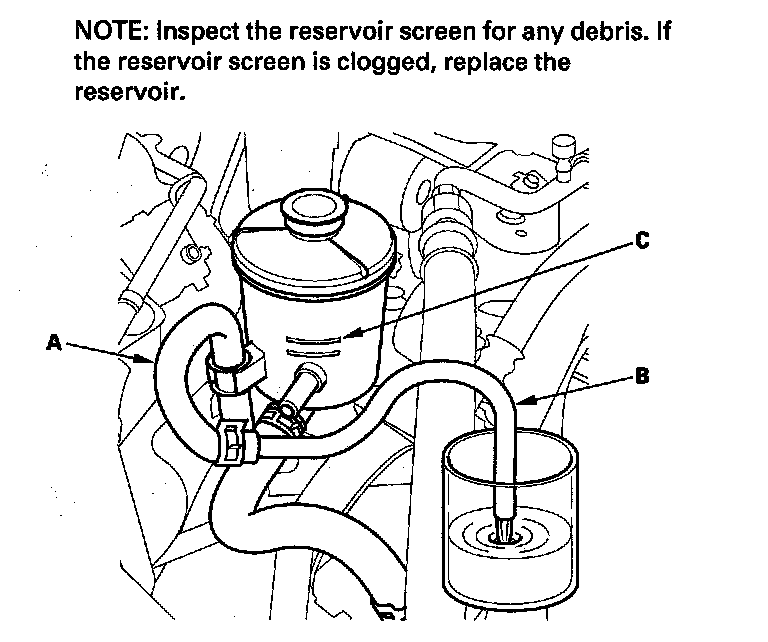 NOTE: Inspect the reservoir screen for any debris. If the reservoir screen is clogged, replace the reservoir.

C

A

B