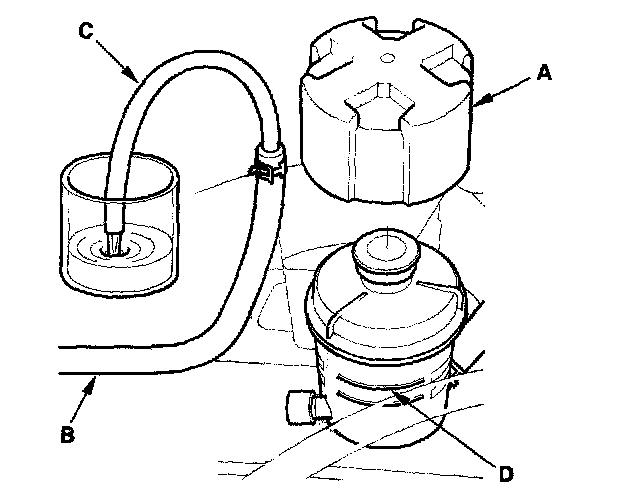 C
A
B
D