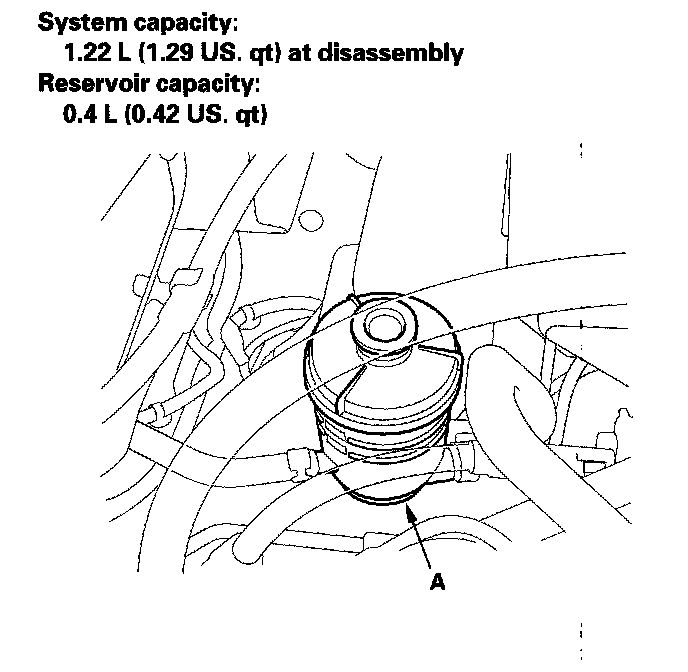 System capacity:
1.22 L (1.29 US. qt) at disassembly
Reservoir capacity:
0.4 L (0.42 US. qt)

A