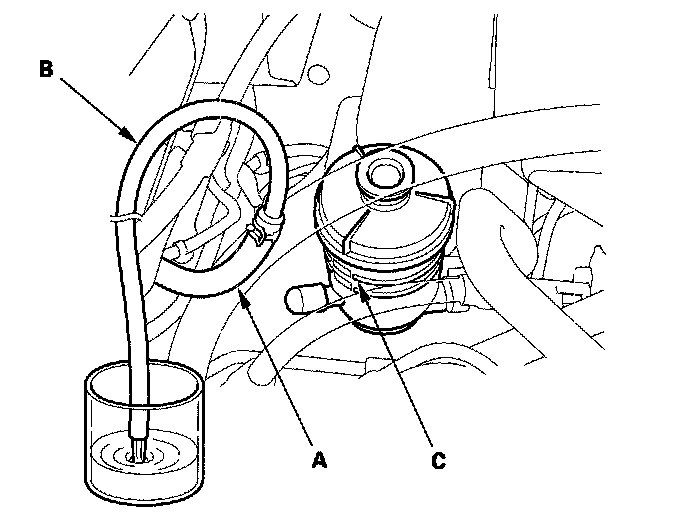 B

A

C