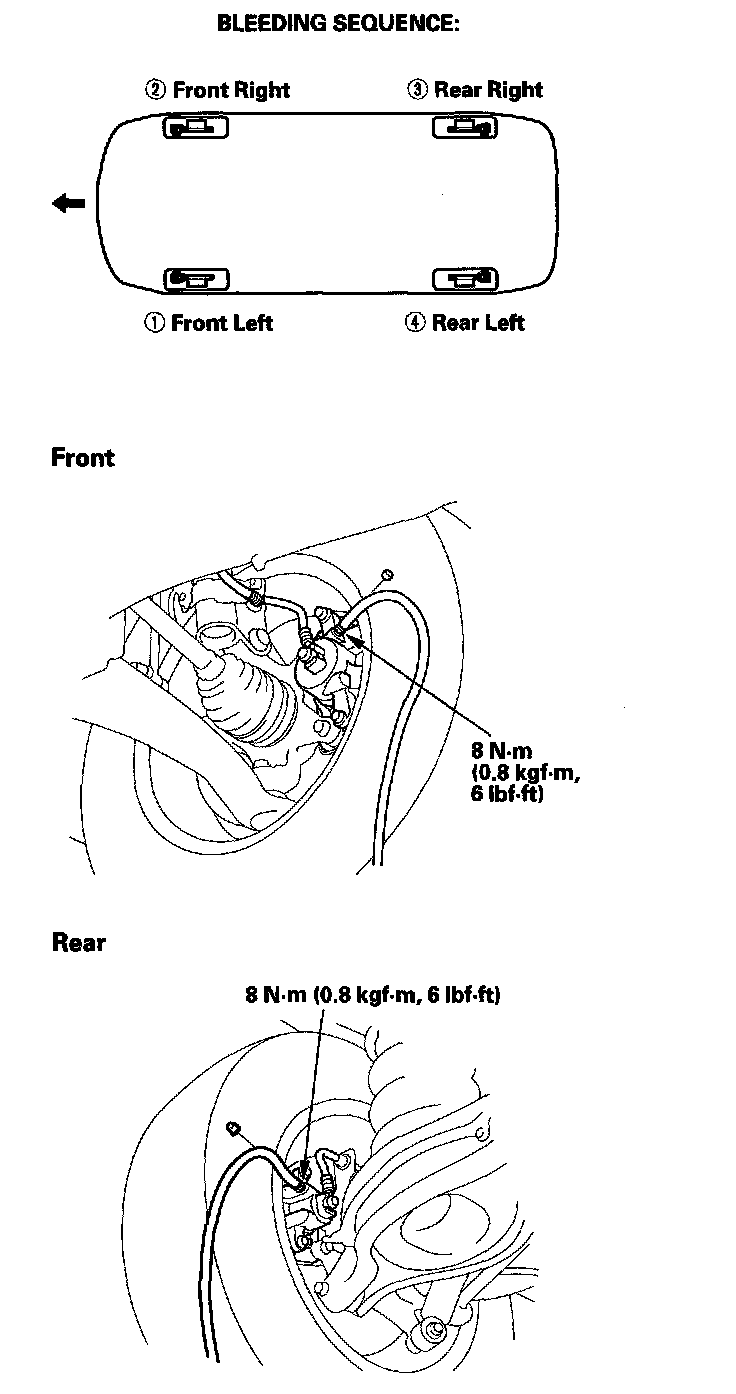 BLEEDING SEQUENCE:

② Front Right

③ Rear Right

① Front Left

④ Rear Left

Front

8 N·m (0.8 kgf·m, 6 lbf·ft)

Rear

8 N·m (0.8 kgf·m, 6 lbf·ft)