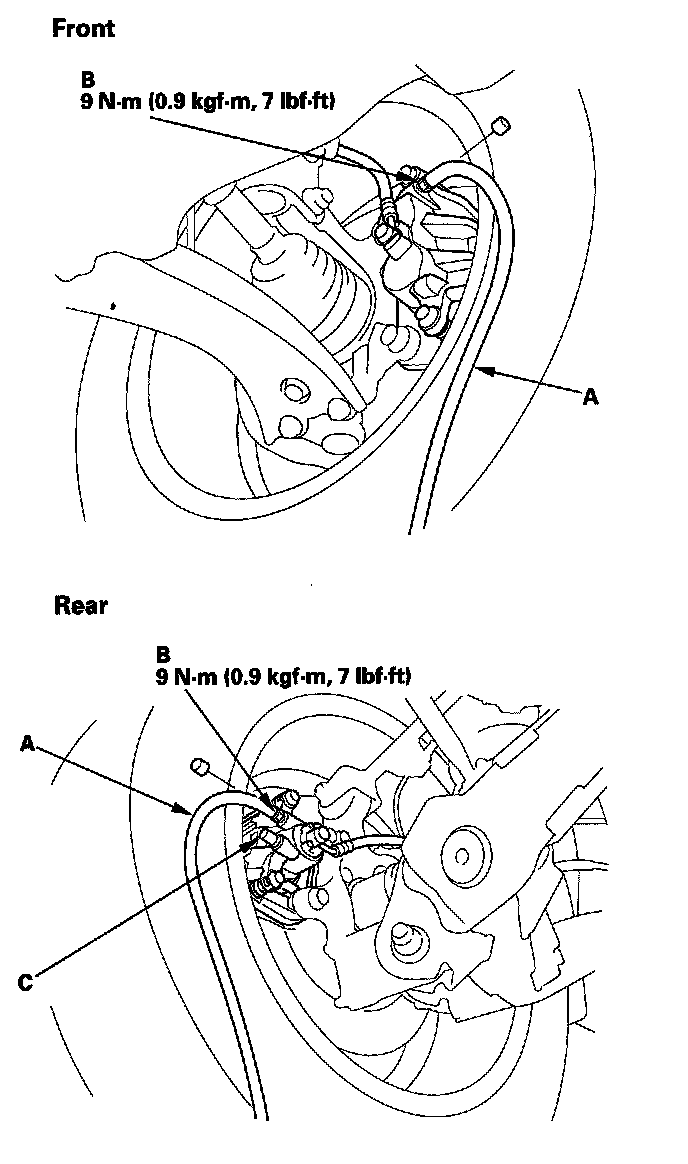 Front

B
9 N·m (0.9 kgf·m, 7 lbf·ft)

A

Rear

B
9 N·m (0.9 kgf·m, 7 lbf·ft)

A

C