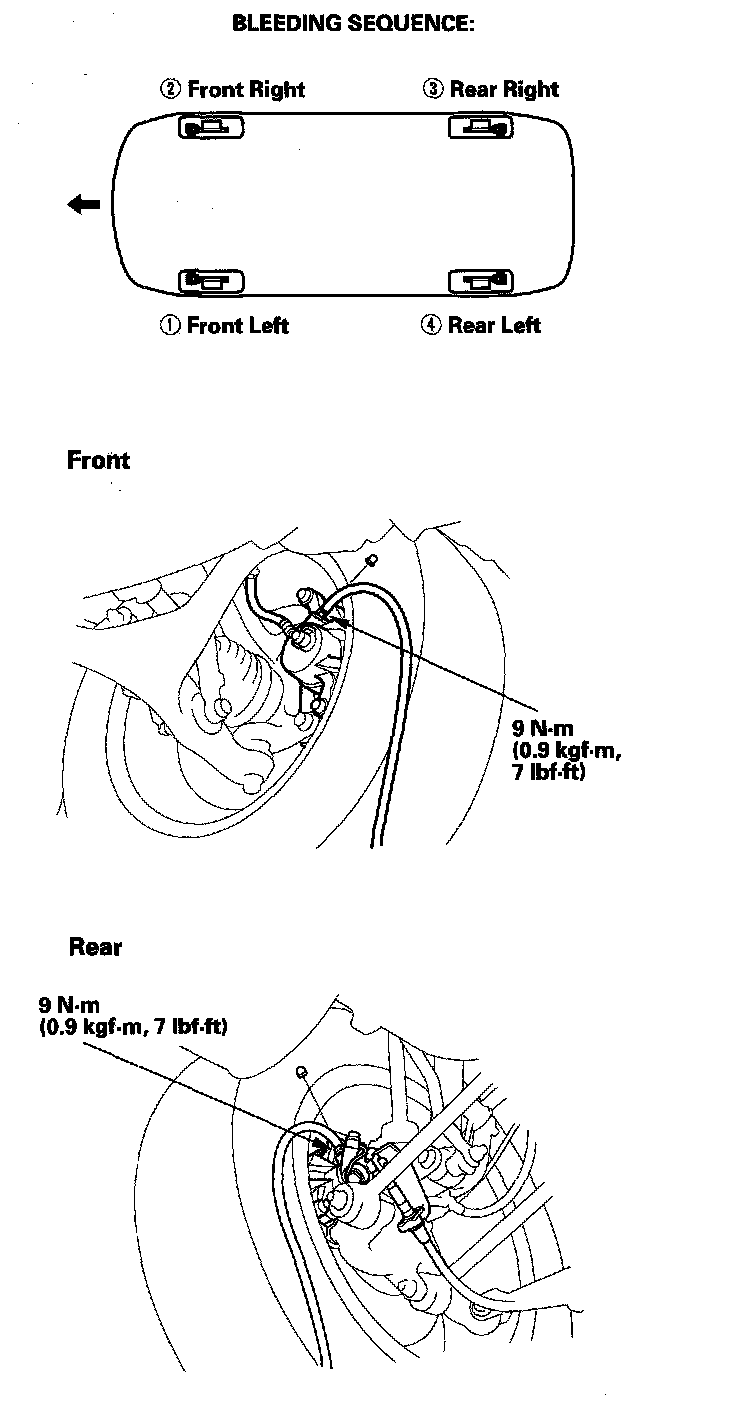 BLEEDING SEQUENCE:

② Front Right

③ Rear Right

① Front Left

④ Rear Left

Front

9 N·m (0.9 kgf·m, 7 lbf·ft)

Rear

9 N·m (0.9 kgf·m, 7 lbf·ft)