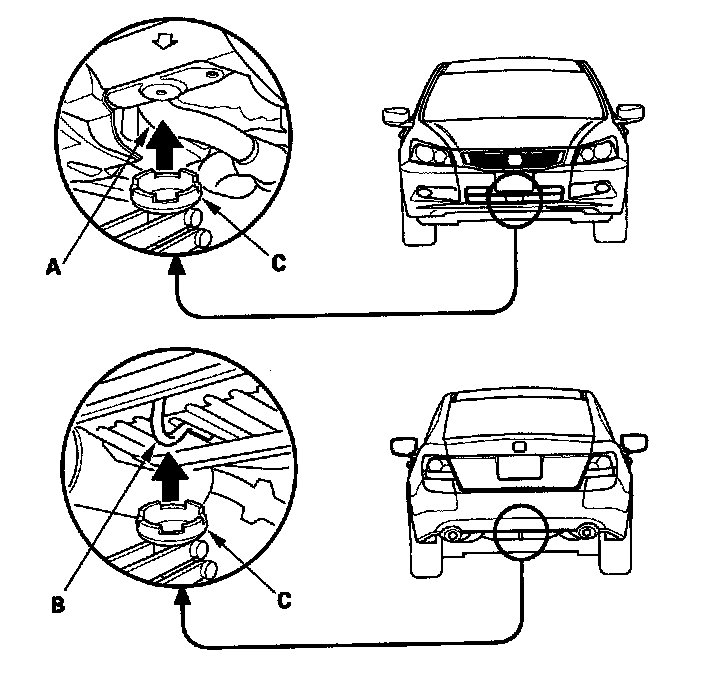 A
C
B
C