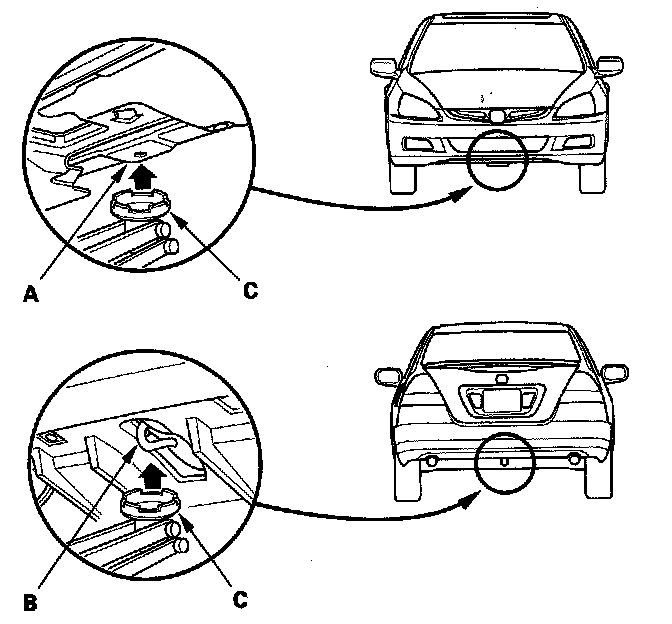 A
C
B
C