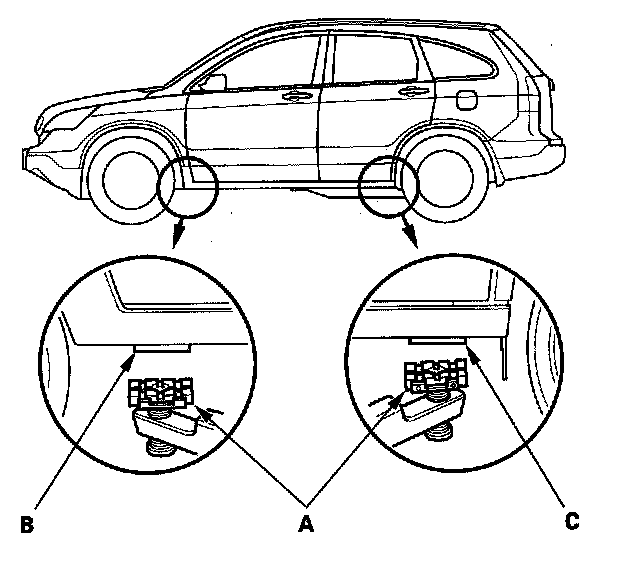 B
A
C