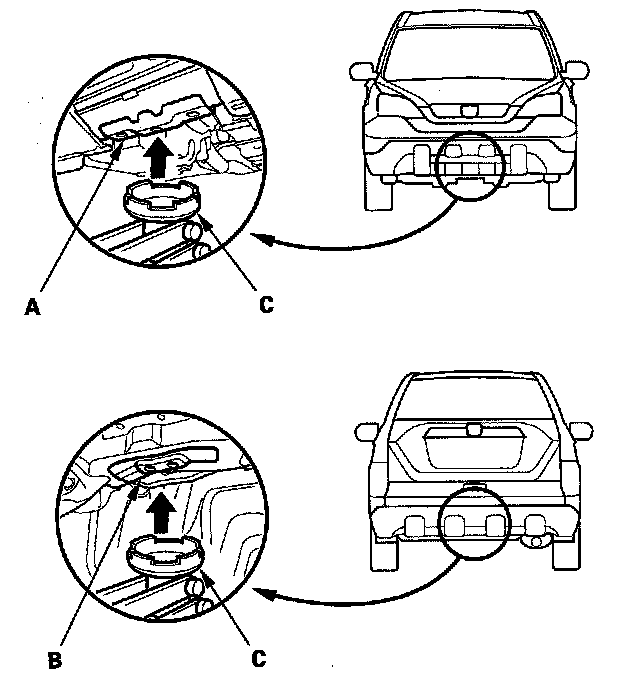 A

C

B

C