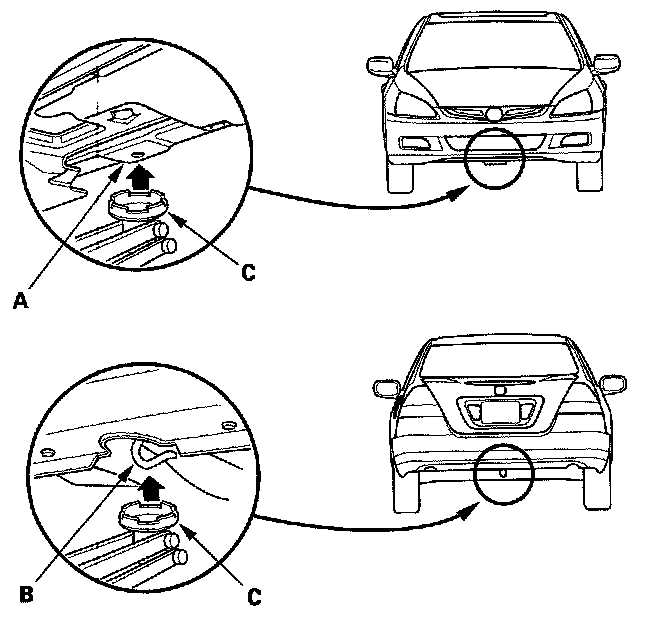 C
A
B
C