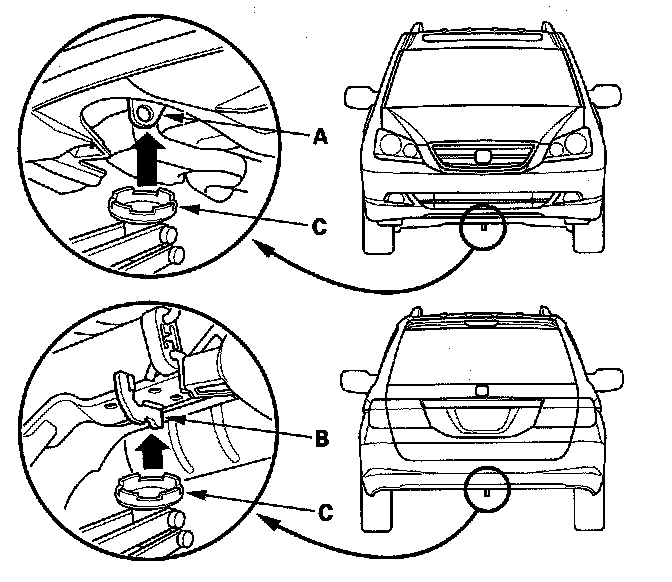 A

C

B

C