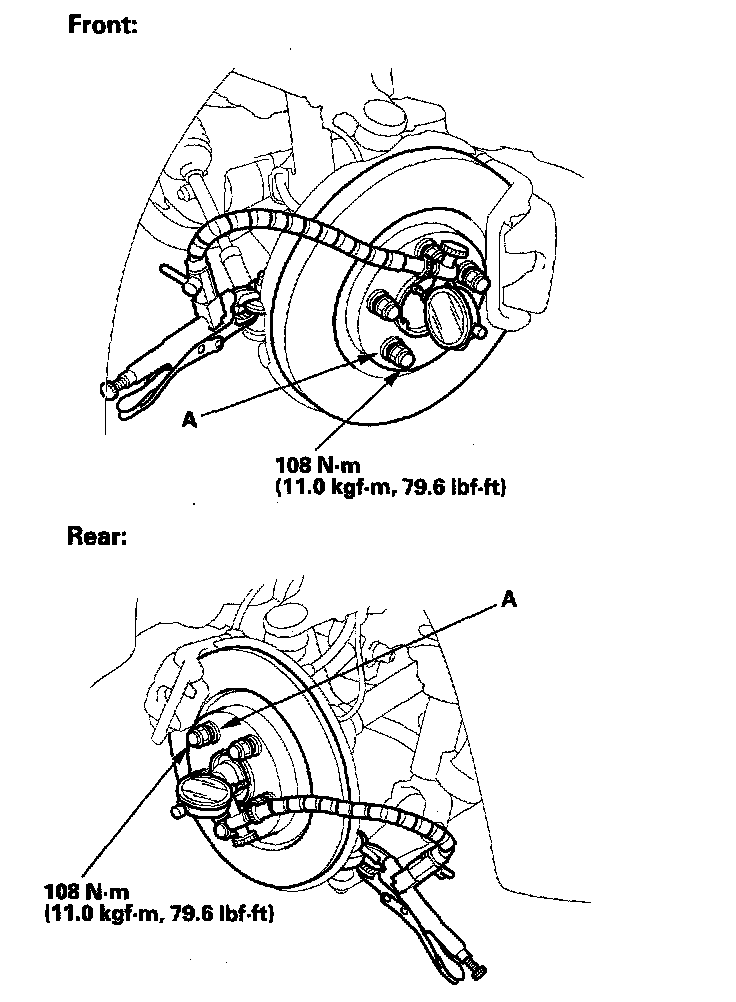 Front:

A

108 N·m
(11.0 kgf·m, 79.6 lbf·ft)

Rear:

A

108 N·m
(11.0 kgf·m, 79.6 lbf·ft)