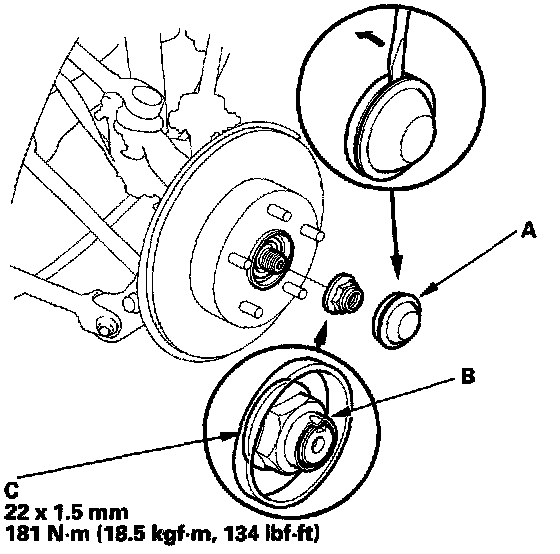 A

B

C
22 x 1.5 mm
181 N·m (18.5 kgf·m, 134 lbf·ft)