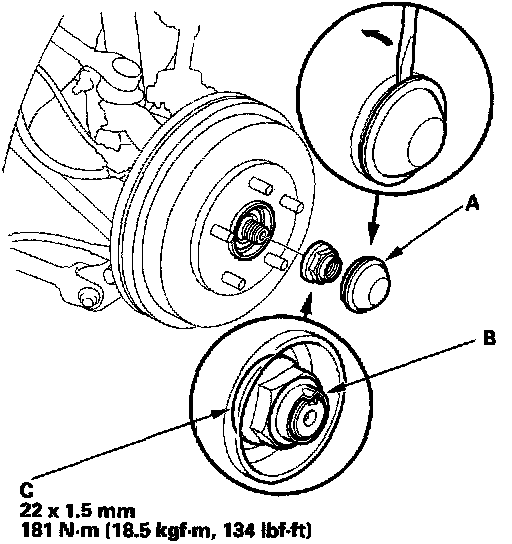 A

B

C
22 x 1.5 mm
181 N·m (18.5 kgf·m, 134 lbf·ft)