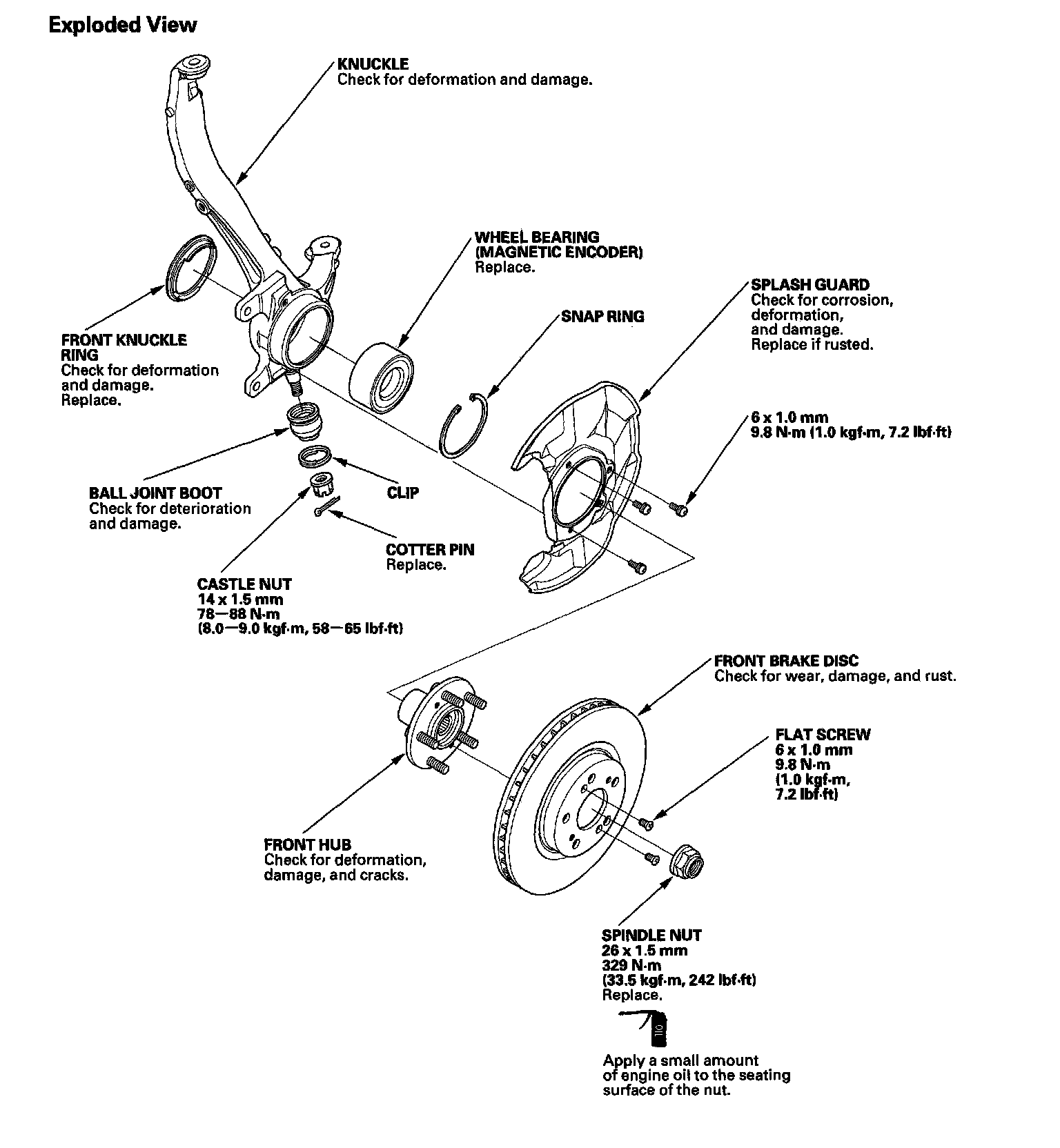 Exploded View

KNUCKLE
Check for deformation and damage.

WHEEL BEARING (MAGNETIC ENCODER)
Replace.

SPLASH GUARD
Check for corrosion, deformation, and damage.
Replace if rusted.

SNAP RING

FRONT KNUCKLE RING
Check for deformation and damage.
Replace.

6 x 1.0 mm
9.8 N·m (1.0 kgf·m, 7.2 lbf·ft)

BALL JOINT BOOT
Check for deterioration and damage.

CLIP

COTTER PIN
Replace.

CASTLE NUT
14 x 1.5 mm
78—88 N·m
(8.0—9.0 kgf·m, 58—65 lbf·ft)

FRONT BRAKE DISC
Check for wear, damage, and rust.

FLAT SCREW
6 x 1.0 mm
9.8 N·m
(1.0 kgf·m,
7.2 lbf·ft)

FRONT HUB
Check for deformation, damage, and cracks.

SPINDLE NUT
26 x 1.5 mm
329 N·m
(33.5 kgf·m, 242 lbf·ft)
Replace.

OIL

Apply a small amount of engine oil to the seating surface of the nut.