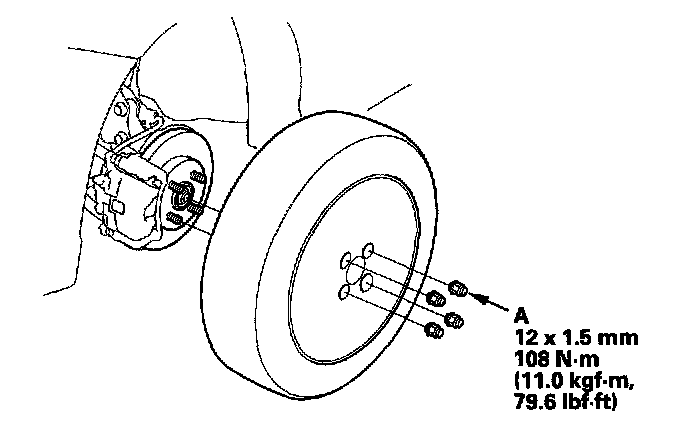 A
12 x 1.5 mm
108 N·m
(11.0 kgf·m,
79.6 lbf·ft)