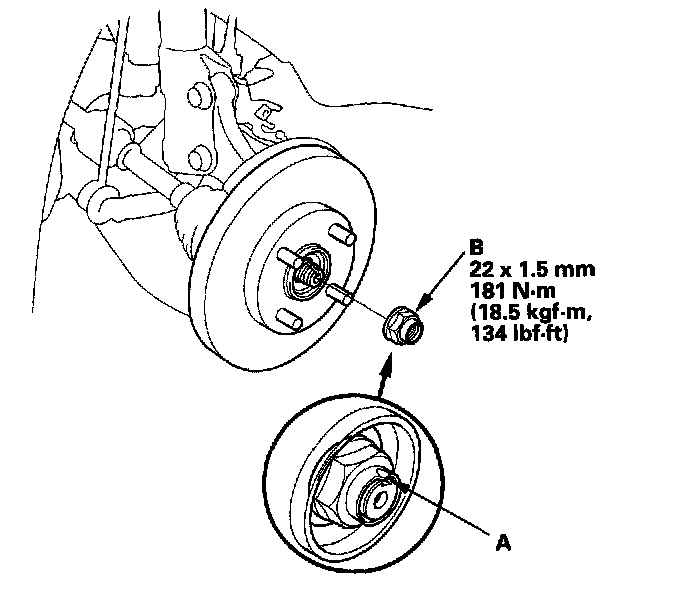 B
22 x 1.5 mm
181 N·m
(18.5 kgf·m,
134 lbf·ft)

A