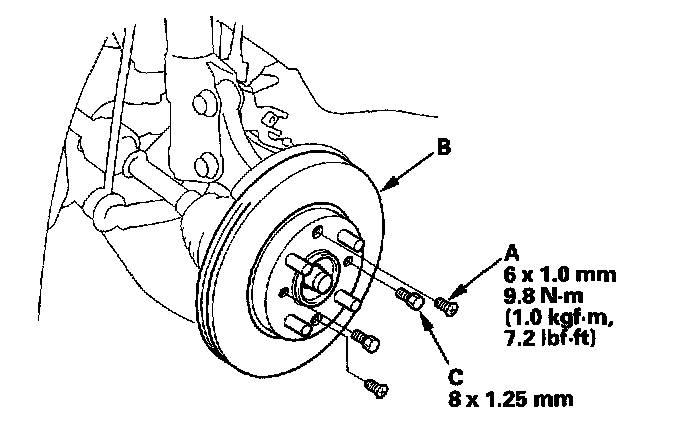 B

A
6 x 1.0 mm
9.8 N·m
(1.0 kgf·m,
7.2 lbf·ft)

C
8 x 1.25 mm