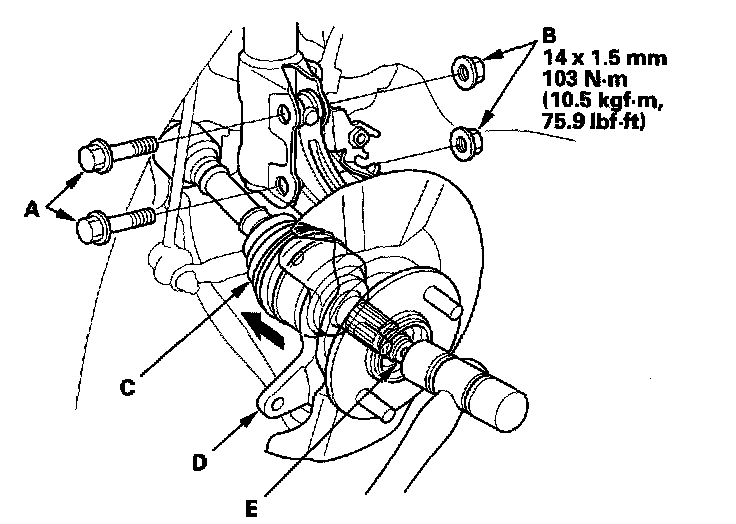 B
14 x 1.5 mm
103 N·m
(10.5 kgf·m,
75.9 lbf·ft)

A

C

D

E