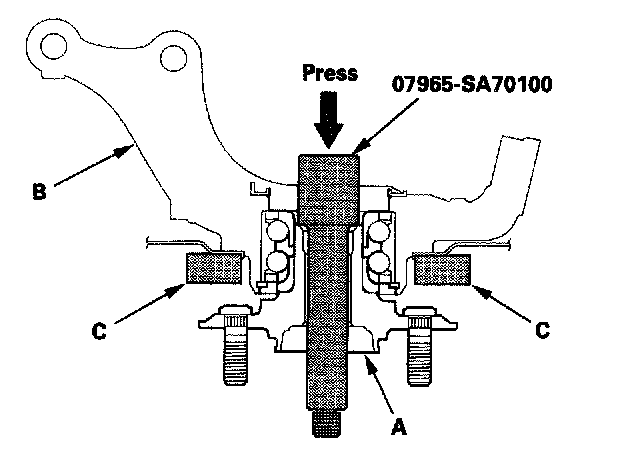 Press
07965-SA70100
B
C
C
A