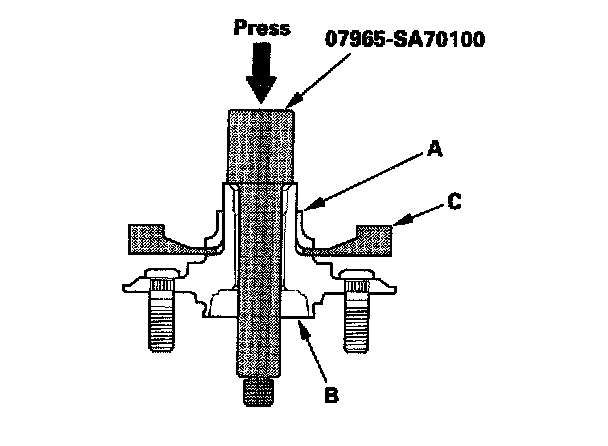 Press
07965-SA70100
A
C
B