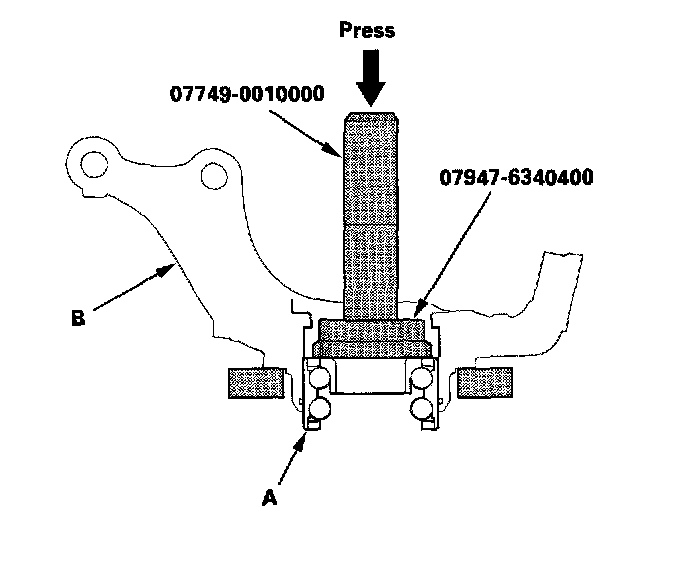 Press

07749-0010000

07947-6340400

B

A