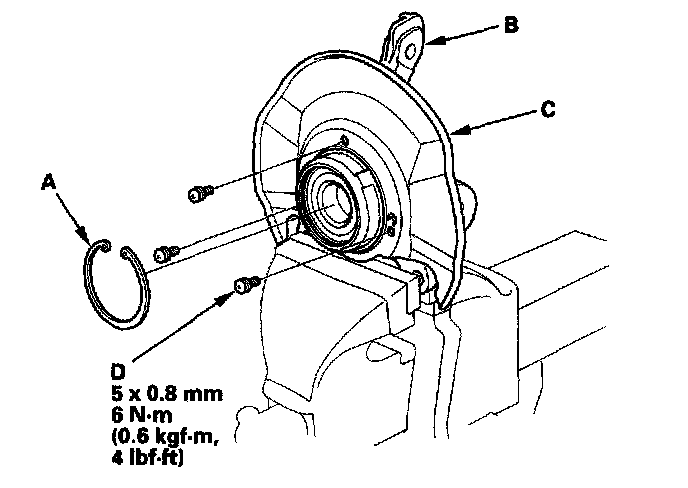 B

C

A

D
5 x 0.8 mm
6 N·m
(0.6 kgf·m,
4 lbf·ft)