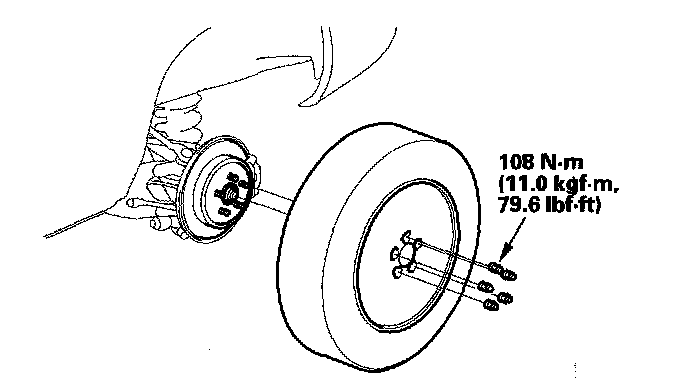 108 N·m
(11.0 kgf·m,
79.6 lbf·ft)