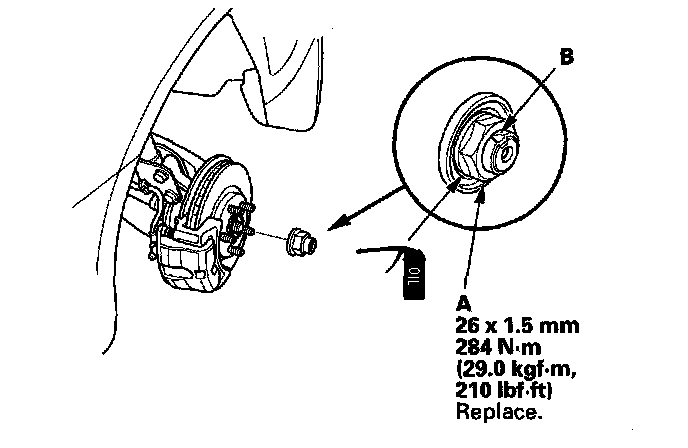 B

OIL

A
26 x 1.5 mm
284 N·m
(29.0 kgf·m,
210 lbf·ft)
Replace.