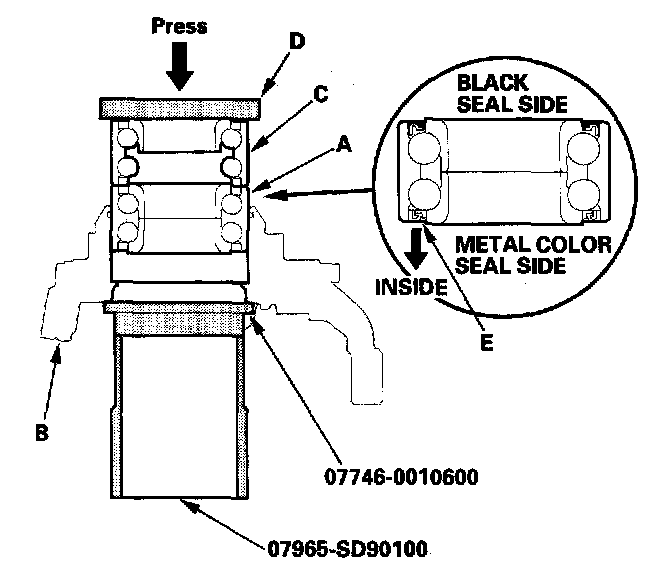 Press
D
C
A
BLACK SEAL SIDE
METAL COLOR SEAL SIDE
INSIDE
E
B
07746-0010600
07965-SD90100