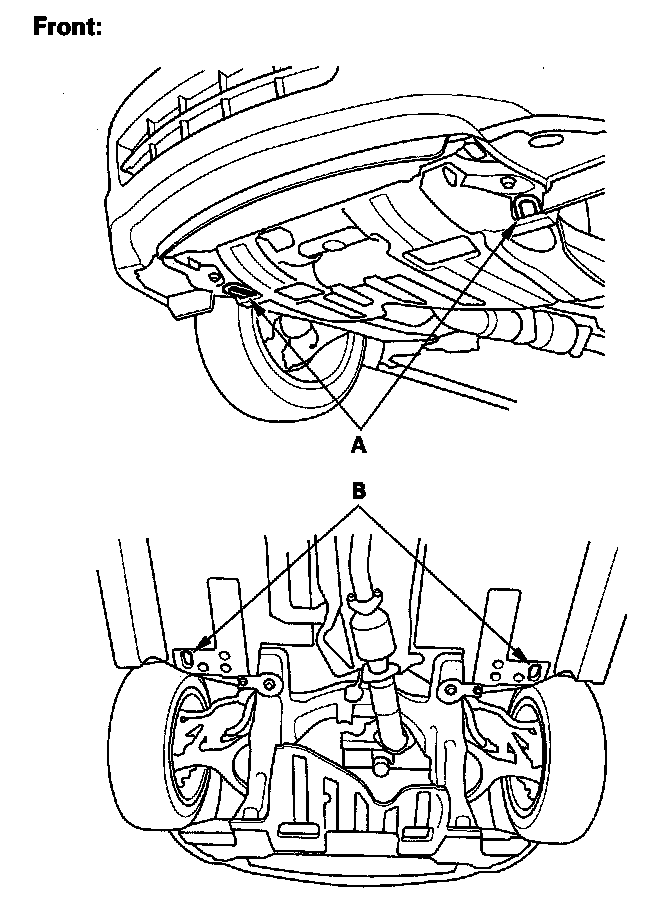 Front:

A

B