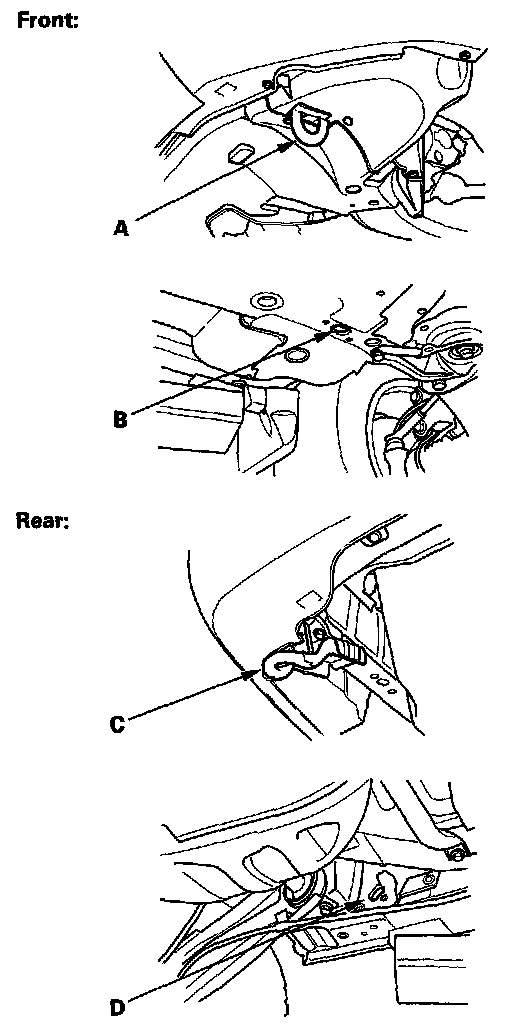 Front:

A

B

Rear:

C

D