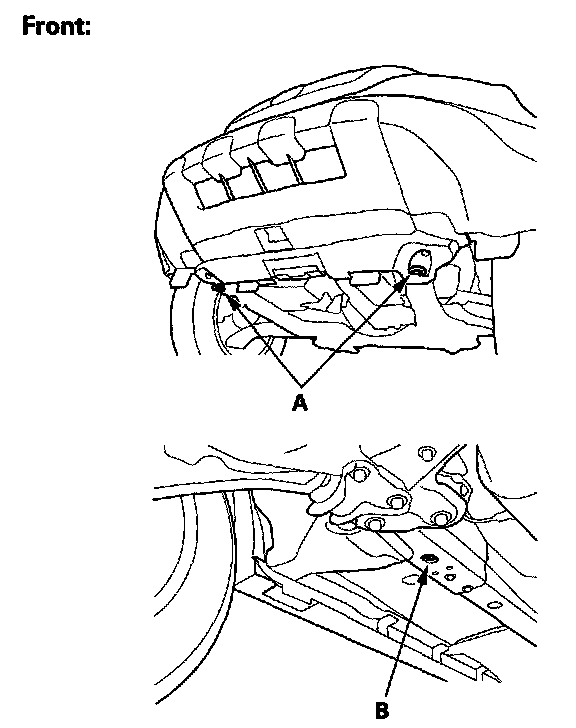 Front:

A

B