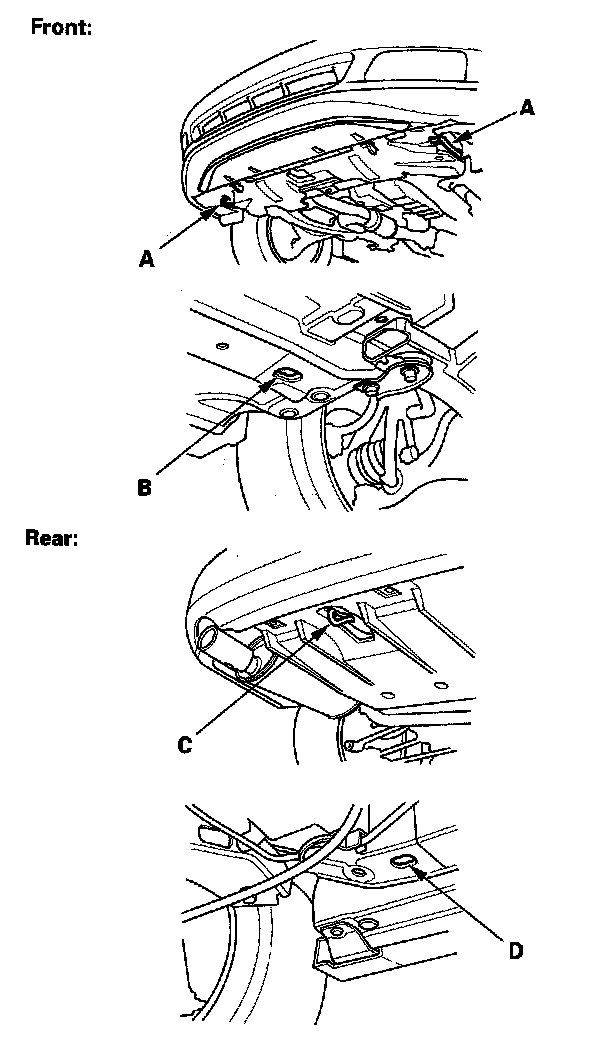 Front:

A

A

B

Rear:

C

D