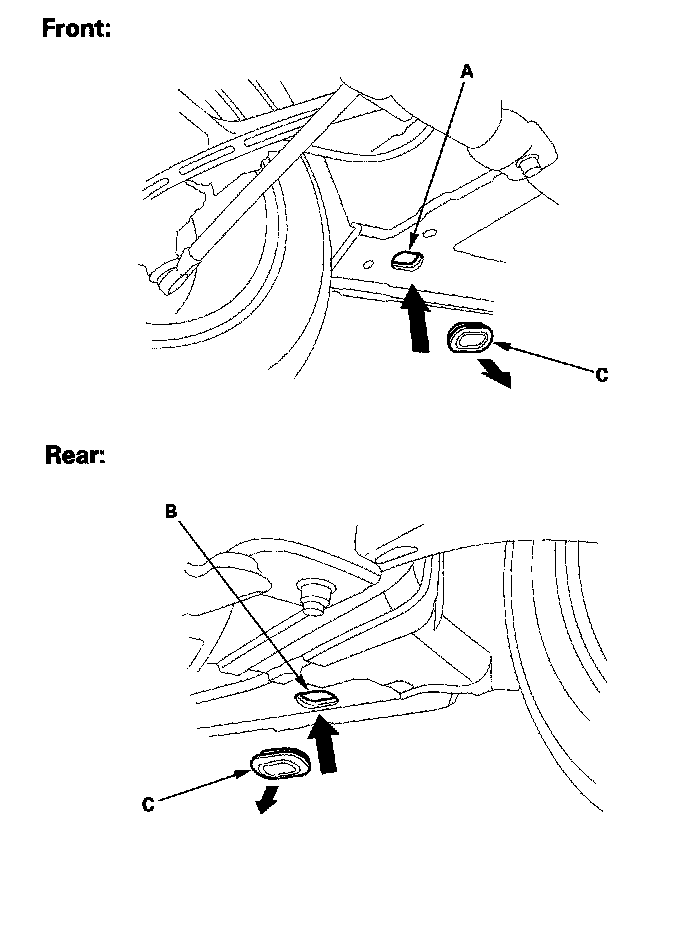 Front:

A

C

Rear:

B

C