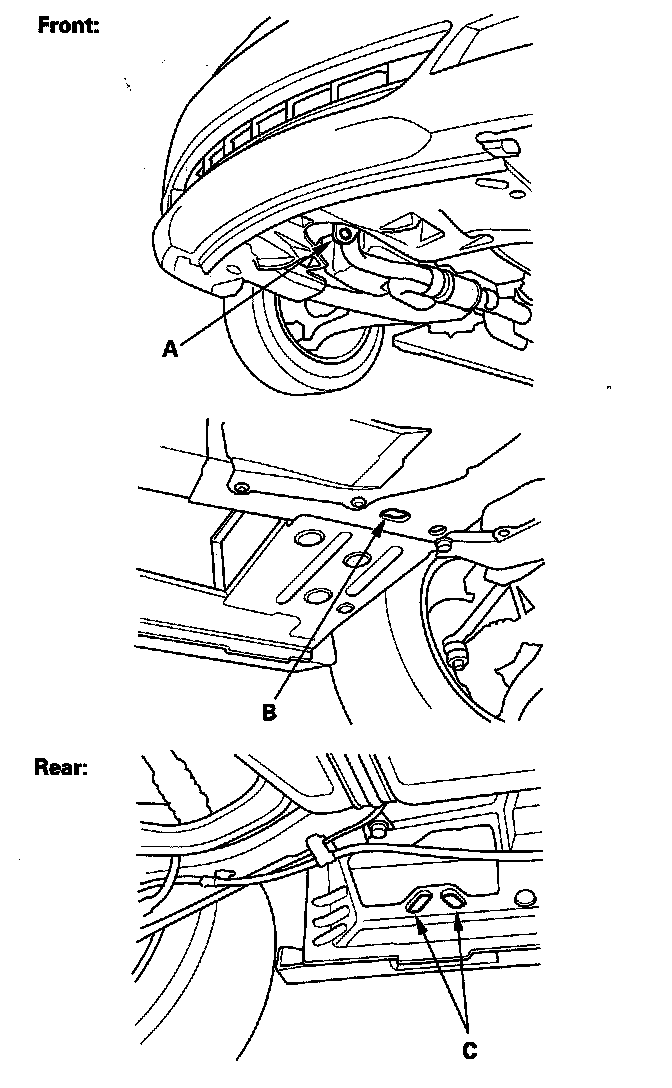 Front:

A

B

Rear:

C