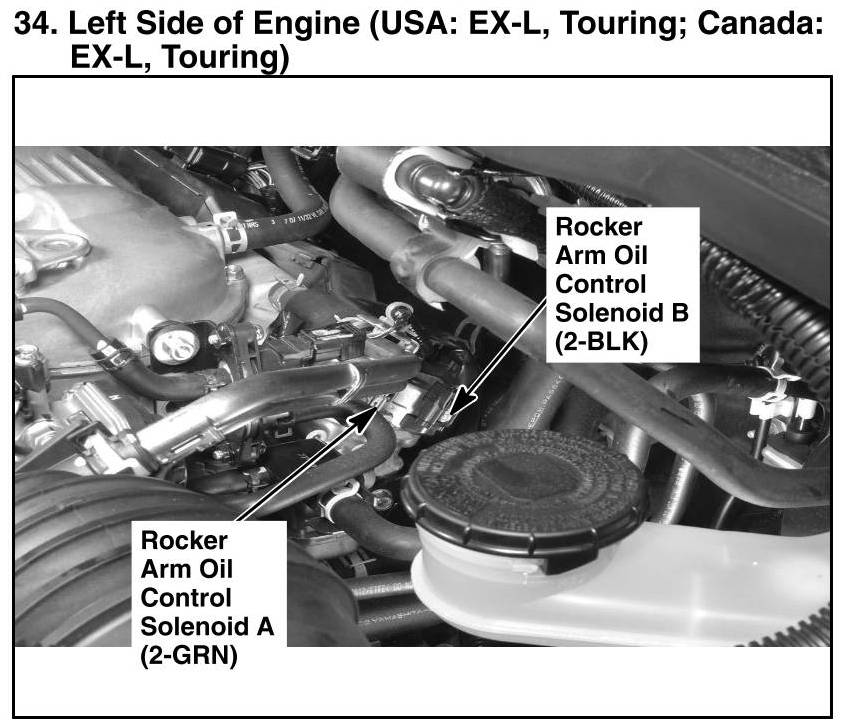 34. Left Side of Engine (USA: EX-L, Touring; Canada: EX-L, Touring)

Rocker Arm Oil Control Solenoid B (2-BLK)

Rocker Arm Oil Control Solenoid A (2-GRN)