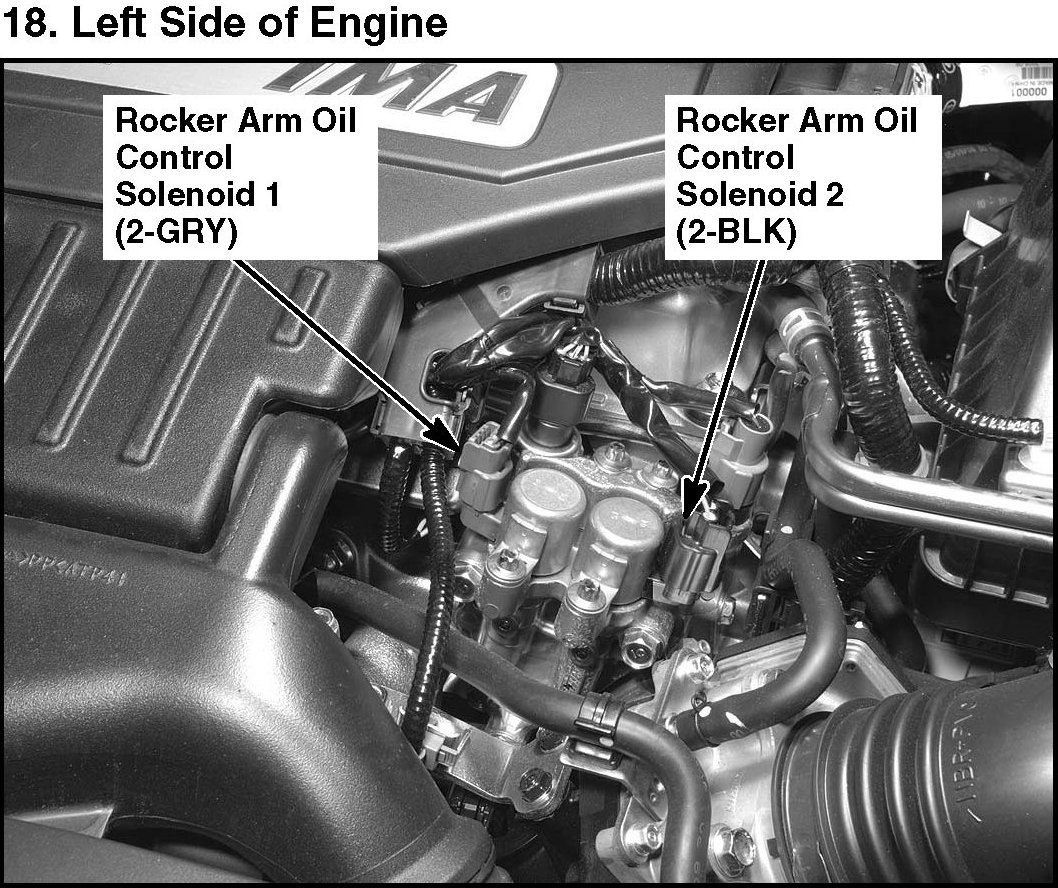 18. Left Side of Engine

IMA

Rocker Arm Oil Control Solenoid 1 (2-GRY)

Rocker Arm Oil Control Solenoid 2 (2-BLK)