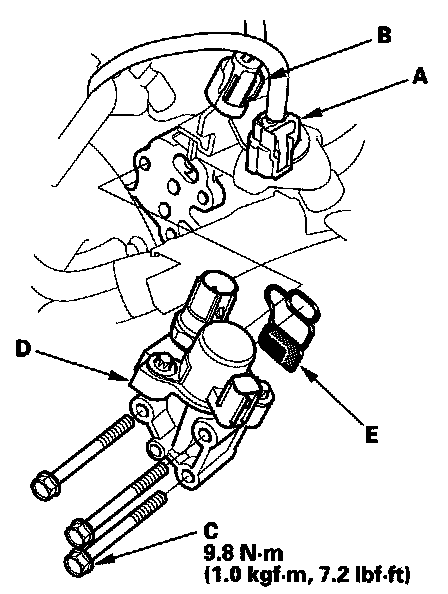 B
A
D
E
C
9.8 N·m
(1.0 kgf·m, 7.2 lbf·ft)