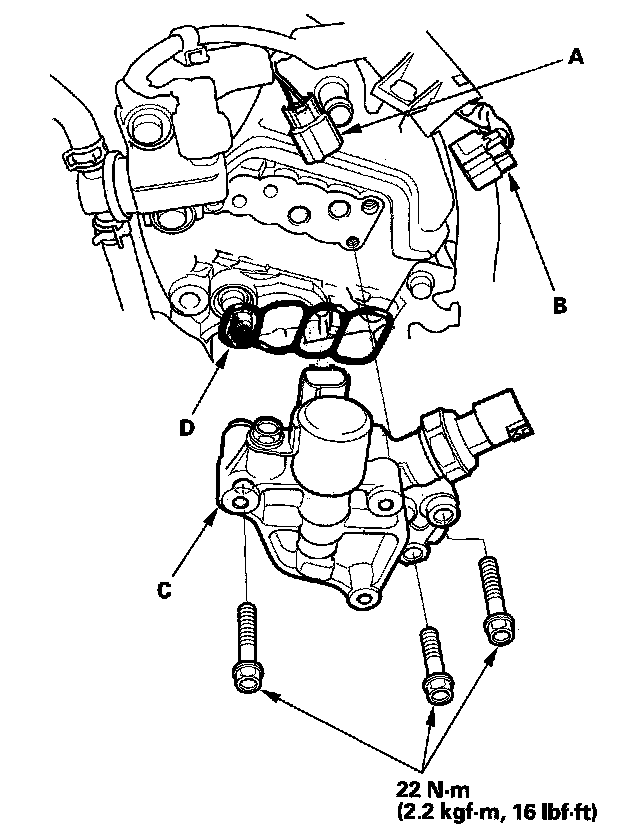 A

B

D

C

22 N·m
(2.2 kgf·m, 16 lbf·ft)