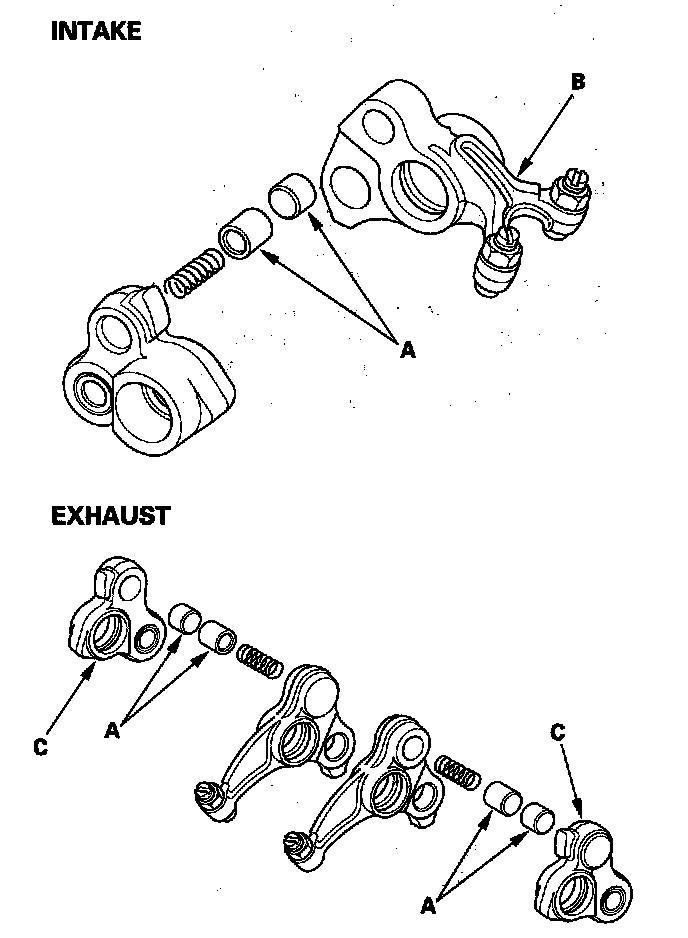 INTAKE

B

A

EXHAUST

C

A

C

A