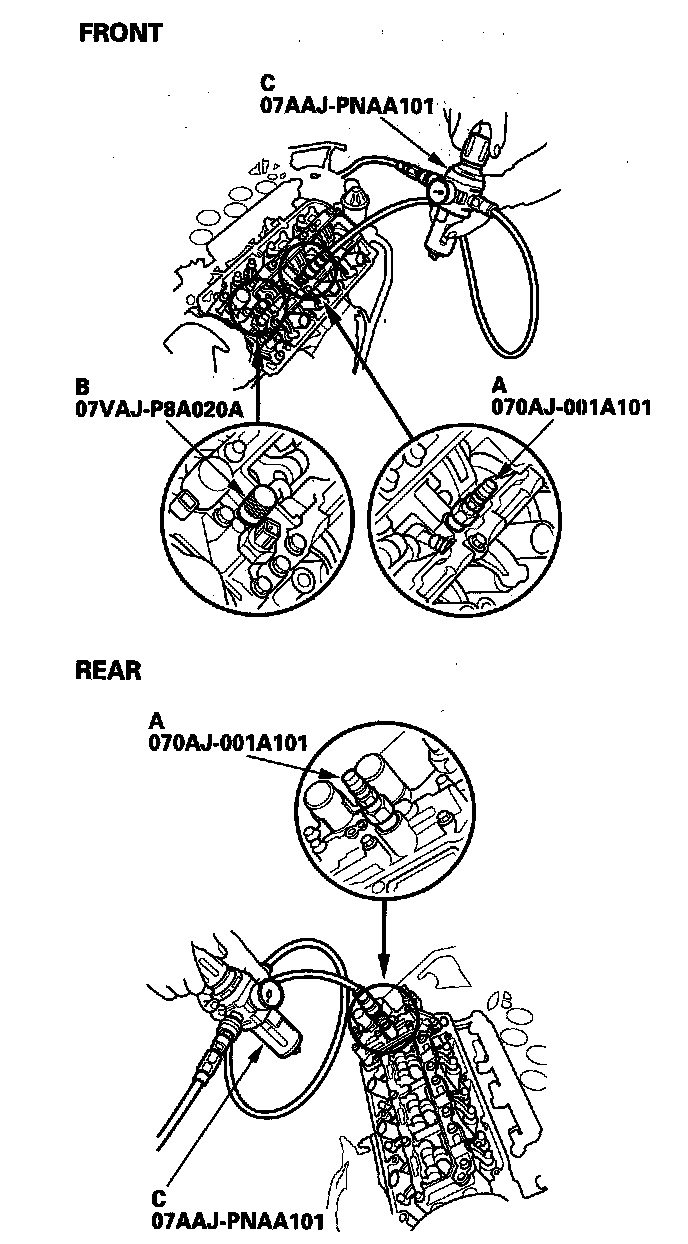 FRONT

C
07AAJ-PNAA101

B
07VAJ-P8A020A

A
070AJ-001A101

REAR

A
070AJ-001A101

C
07AAJ-PNAA101